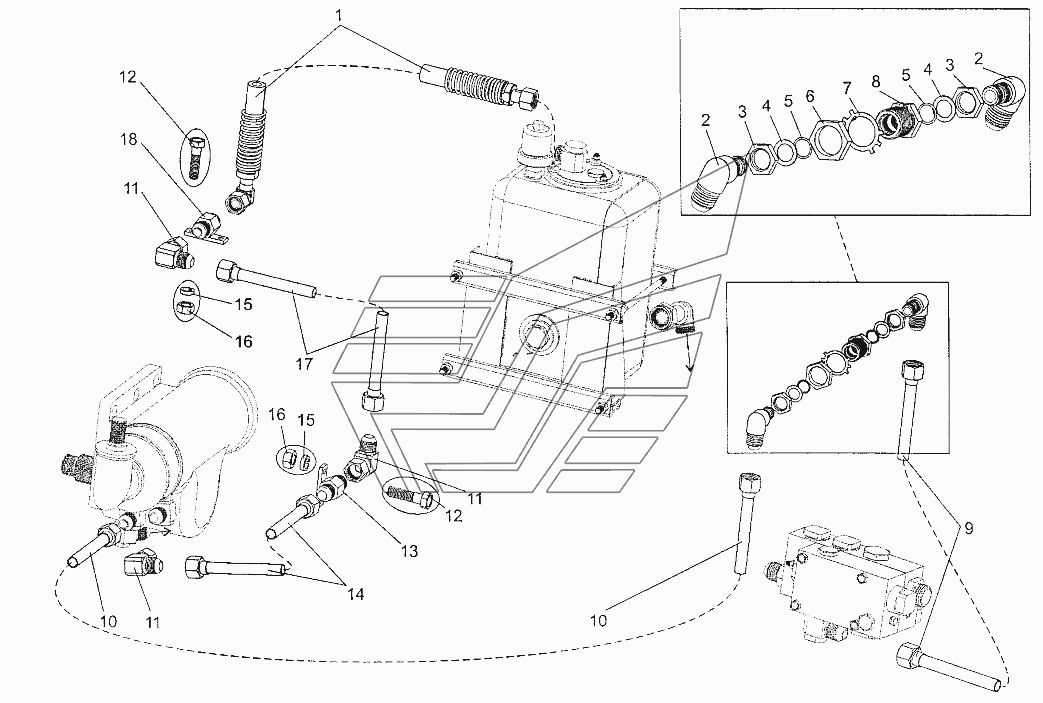 1
12
18
11
15
16
17
2
3
4
5
6
7
8
5
4
3
2
16
15
11
12
13
14
10
11
10
9