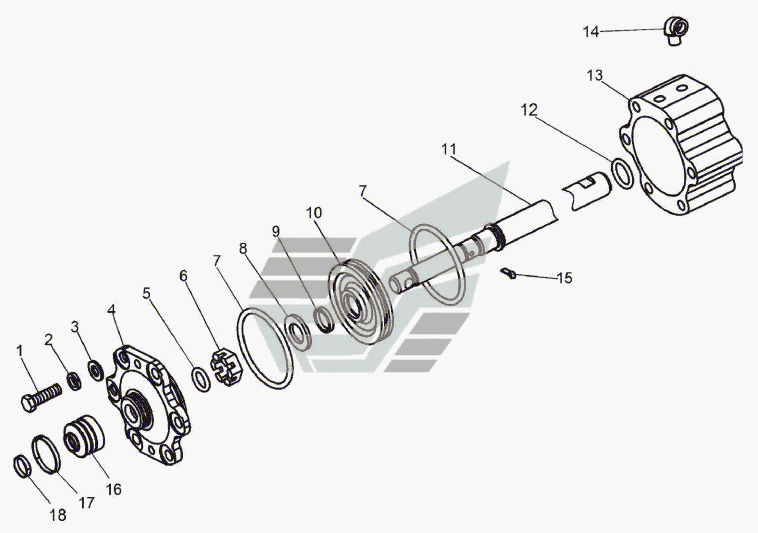 14
13
12
11
7
10
9
8
7
6
5
4
3
2
1
15
16
17
18