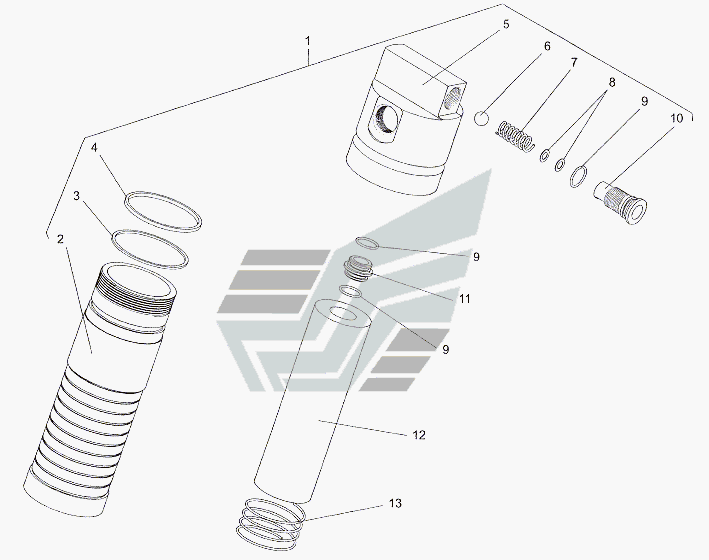 1
5
6
7
8
9
10
4
3
2
9
11
9
12
13