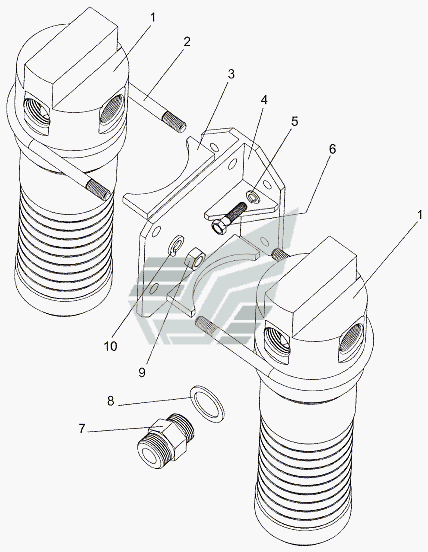 1
2
3
4
5
6
1
10
9
8
7