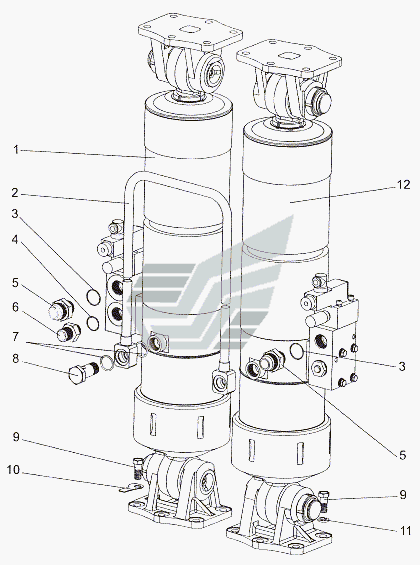 1
2
3
4
5
6
7
8
9
10
12
3
5
9
11