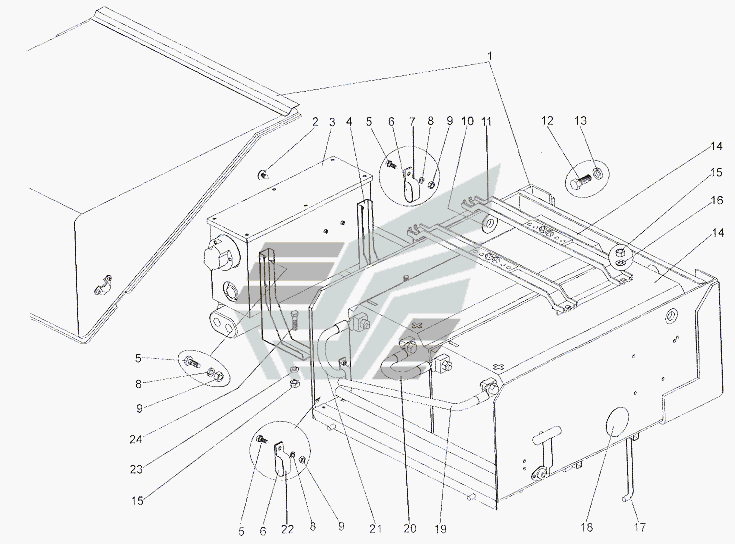 1
2 3 4 5 6 7 8 9 10 11
12 13
14
15
16
14
5
8
9
24
23
15
5 6 22 8 9
21 20 19
18 17