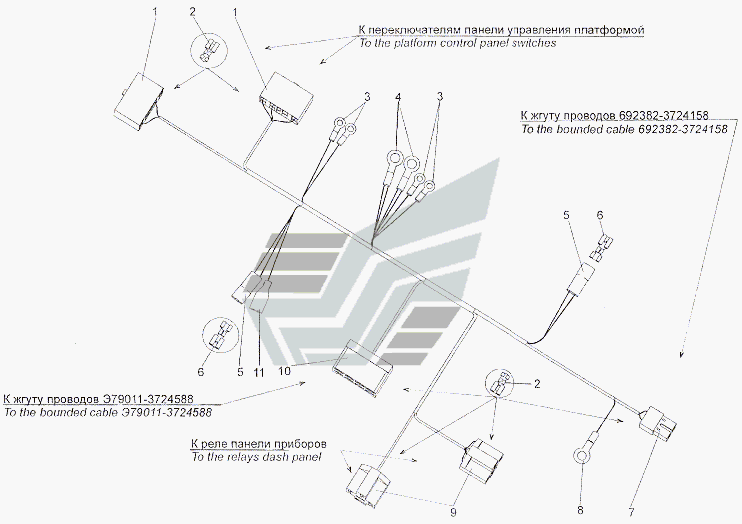 1
2
1
К переключателям панели управления платформой
To the platform control panel switches

3
4
3
К жгуту проводов 692382-3724158
To the bounded cable 692382-3724158

5
6

6
5
11
10

К жгуту проводов Э79011-3724588
To the bounded cable Э79011-3724588

2

К реле панели приборов
To the relays dash panel

9
8
7