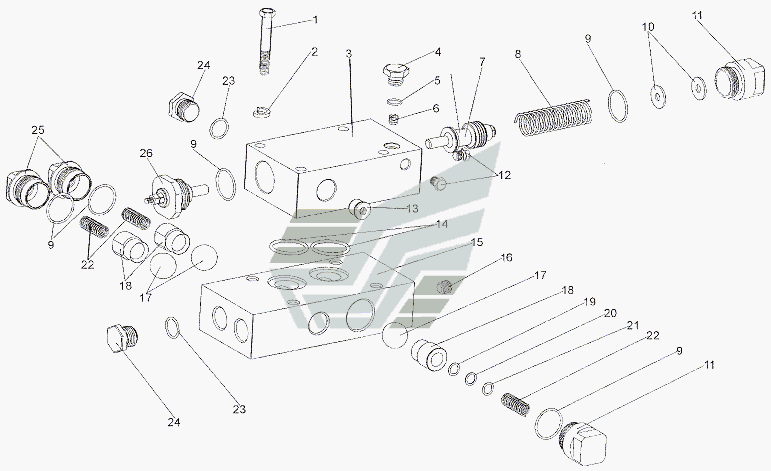 1
2
3
4
5
6
7
8
9
10
11
24
23
25
26
9
12
13
14
15
16
17
18
19
20
21
22
9
11
9
22
18
17
24
23