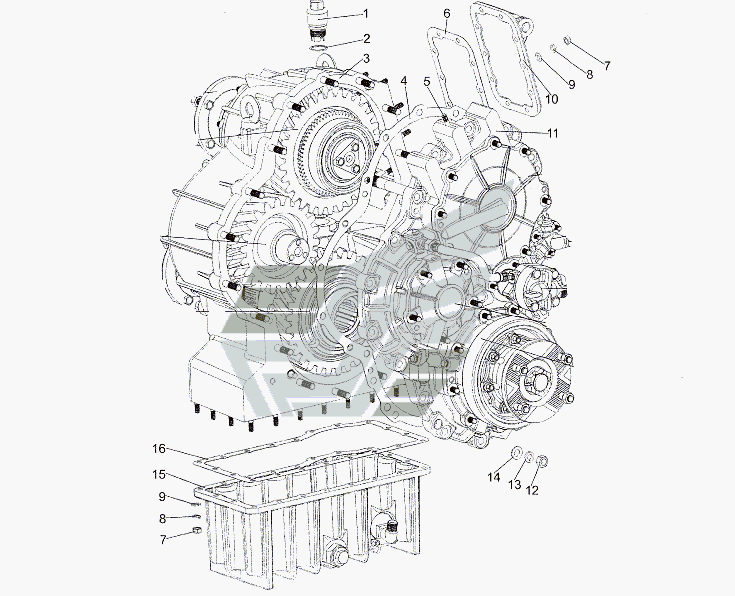 1
2
3
4
5
6
7
8
9
10
11
16
15
9
8
7
14
13
12