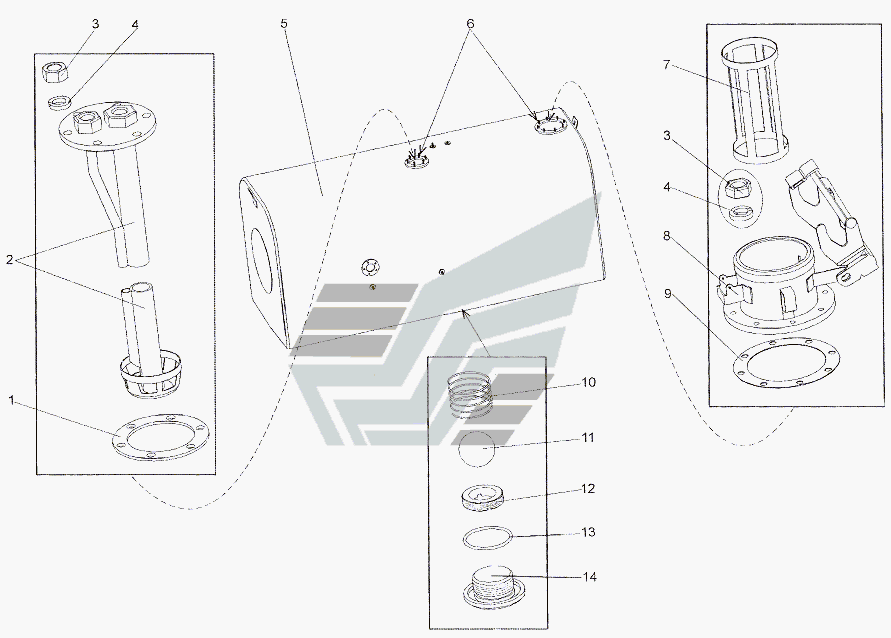 3
4
5
6
7
3
4
8
9
2
1
10
11
12
13
14