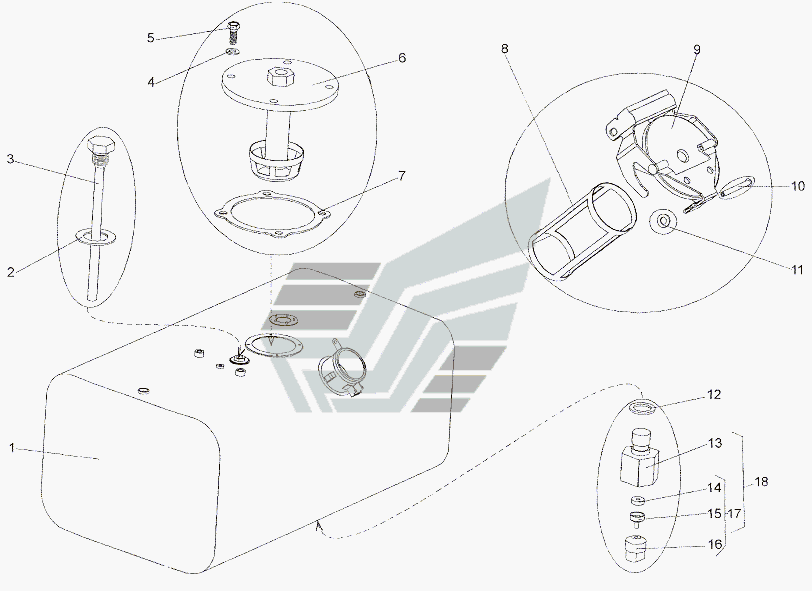 5
4
6
3
2
7
8
9
10
11
1
12
13
14
15
16
17
18