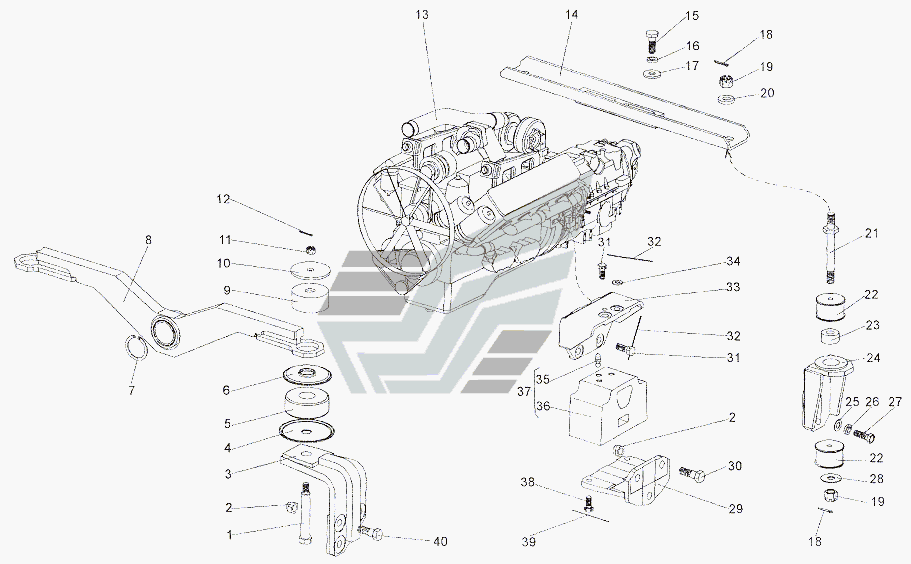 13
14
15
16
17
18
19
20
12
11
10
9
8
7
6
5
4
3
2
1
40
31
32
34
33
32
31
35
37
36
2
30
29
38
39
21
22
23
24
25
26
27
22
28
19
18