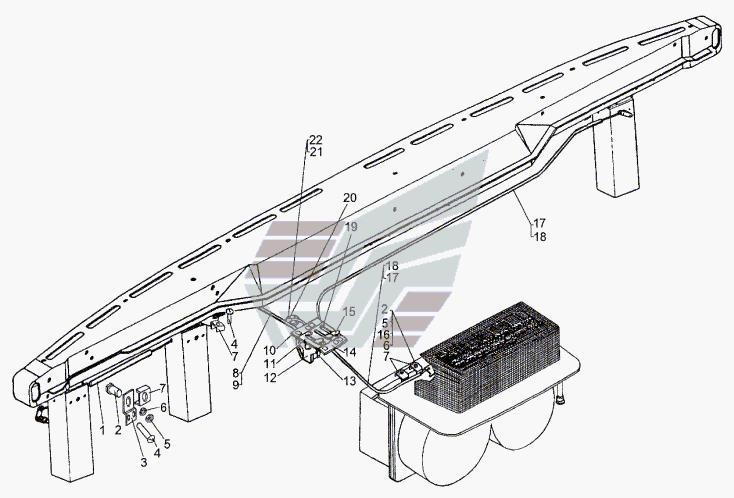 22
21
20
19
17
18
18
17
15
2
5
16
6
7
10
11
12
14
13
8
9
4
7
7
6
5
4
3
2
1