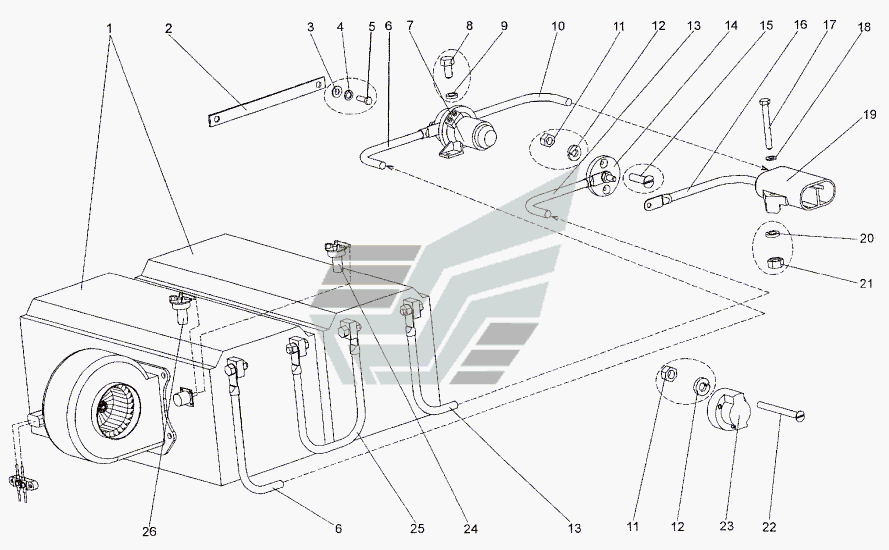 1
2
3
4
5
6
7
8
9
10
11
12
13
14
15
16
17
18
19
20
21
26
6
25
24
13
11
12
23
22