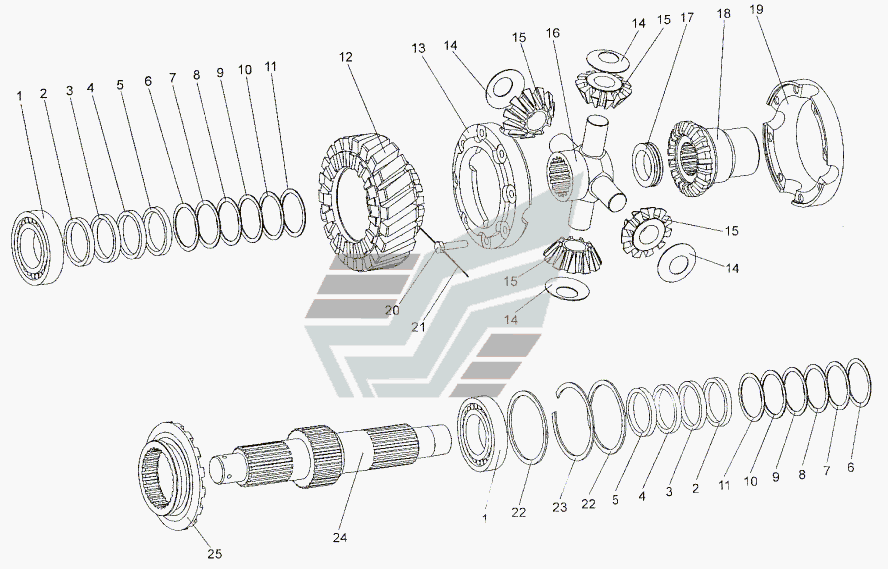 1 2 3 4 5 6 7 8 9 10 11 12 13 14 15 16 14 15 17 18 19

15
14
20
21
15
14

25
24
1 22 23 22 5 4 3 2 11 10 9 8 7 6