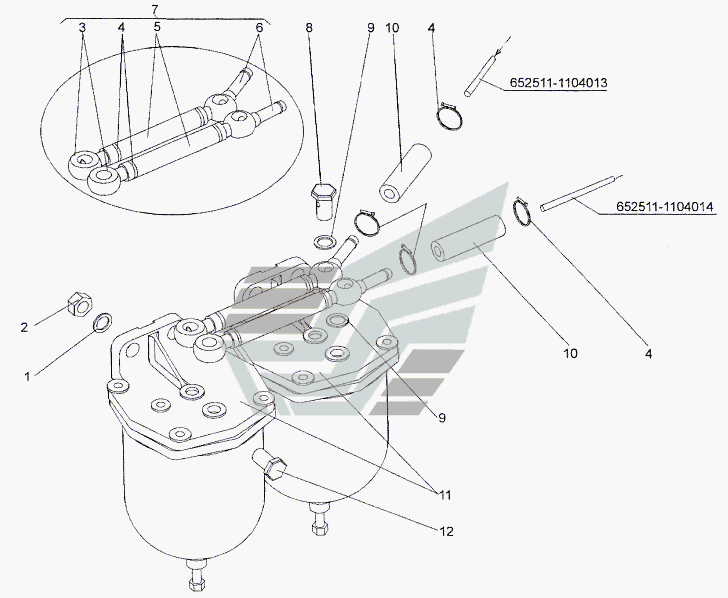 7
3
4
5
6
8
9
10
4
652511-1104013
652511-1104014
2
1
10
4
9
11
12