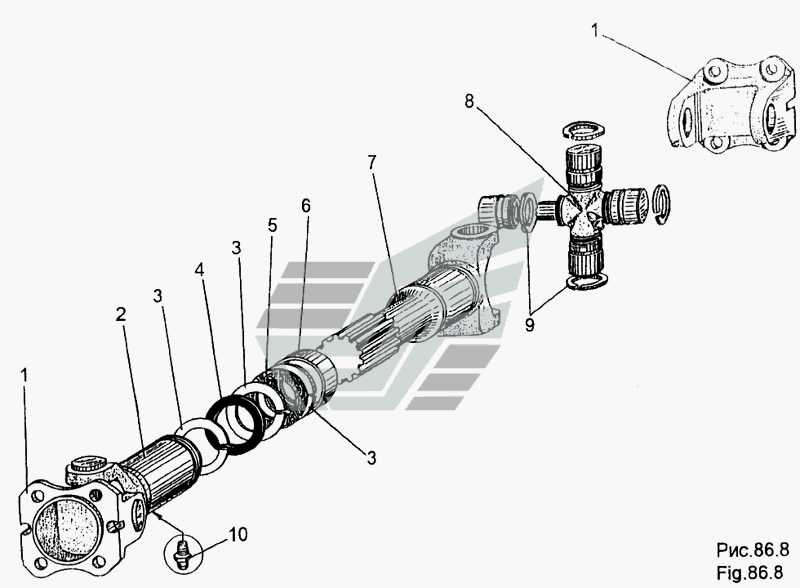 1
8
7
6
5
3
4
3
2
1
9
3
10
Рис.86.8
Fig.86.8