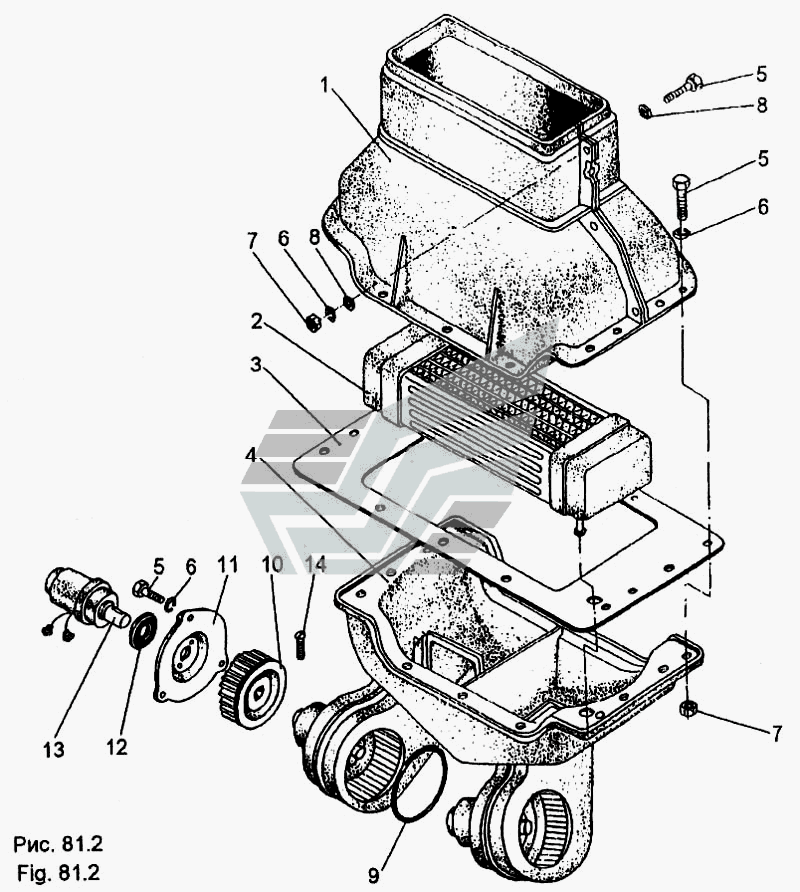 1
5
8
5
6
7
6
8
2
3
4
5
6
11
10
14
13
12
7
9
Рис. 81.2
Fig. 81.2