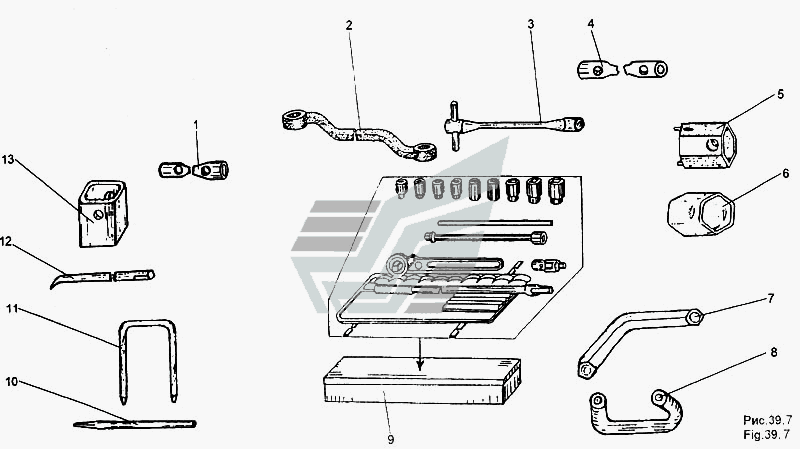 2
3
4
1
5
13
6
12
7
11
8
10
9
Рис.39.7
Fig.39.7