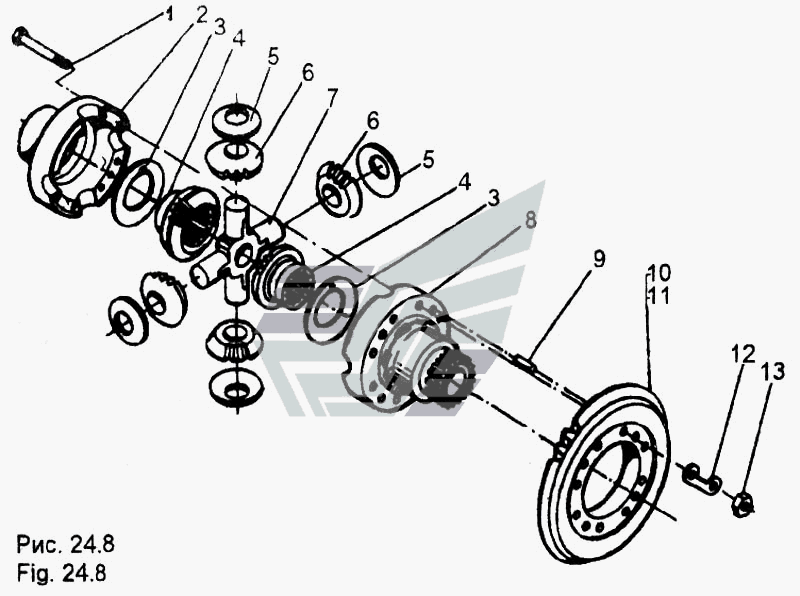 1
2
3
4
5
6
7
6
5
4
3
8
9
10
11
12
13
Рис. 24.8
Fig. 24.8