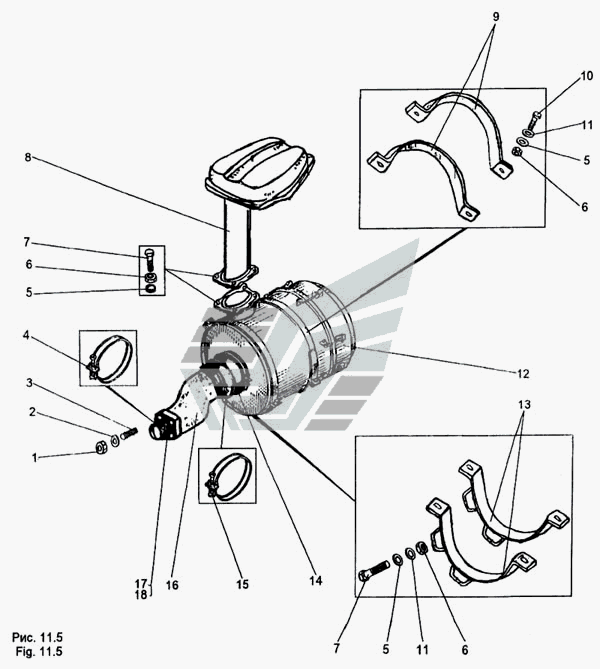 9
10
11
5
6
8
7
6
5
4
3
2
1
12
13
17
18
16
15
14
7
5
11
6
Рис. 11.5
Fig. 11.5