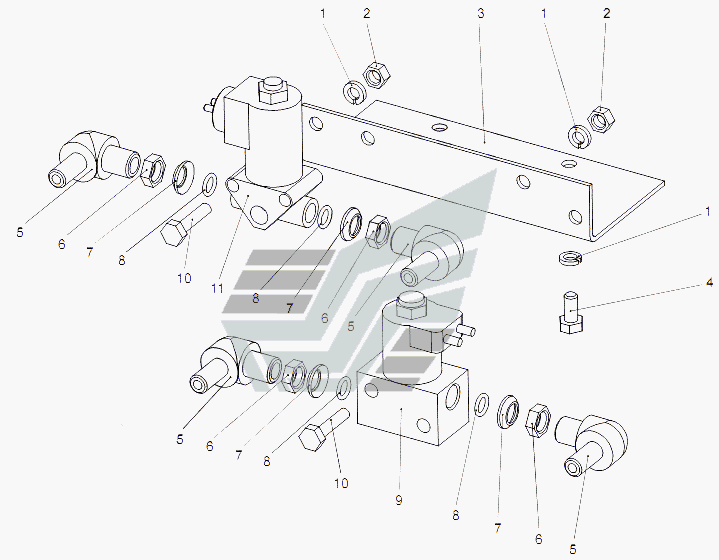 1
2
3
1
2
5
6
7
8
10
11
8
7
6
5
1
4
5
6
7
8
10
9
8
7
6
5