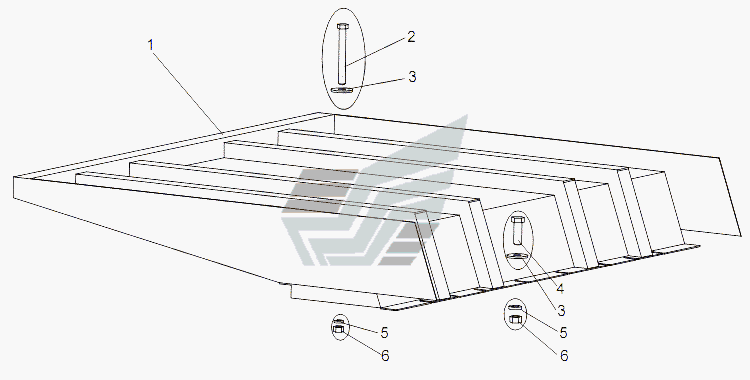 1
2
3
4
3
5
6
5
6