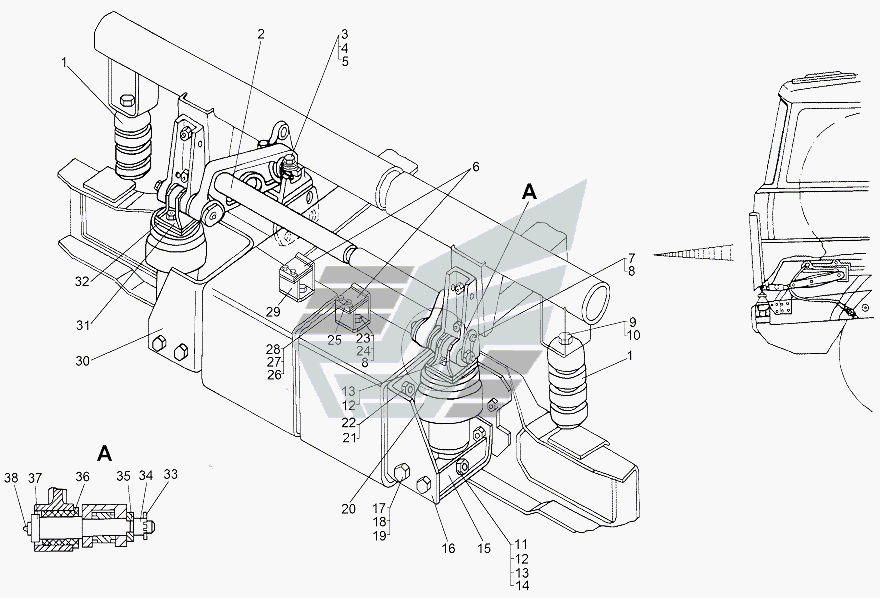 1
2
3
4
5
6
A
7
8
9
10
1
32
31
30
29
25
23
24
8
28
27
26
13
12
22
21
20
17
18
19
16
15
11
12
13
14
A
38
37
36
35
34
33