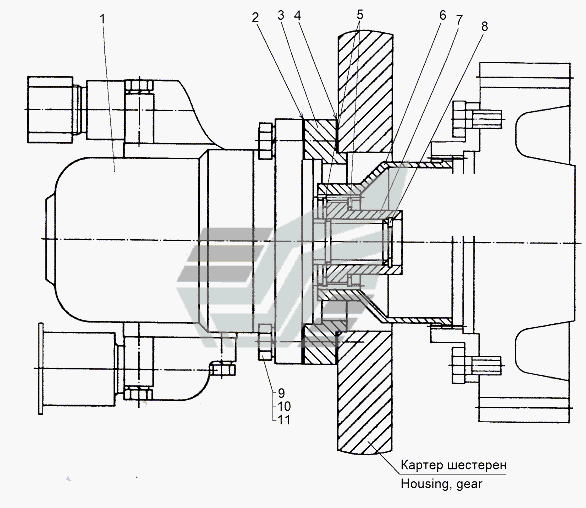 1
2
3
4
5
6
7
8
9
10
11
Картер шестерен
Housing, gear