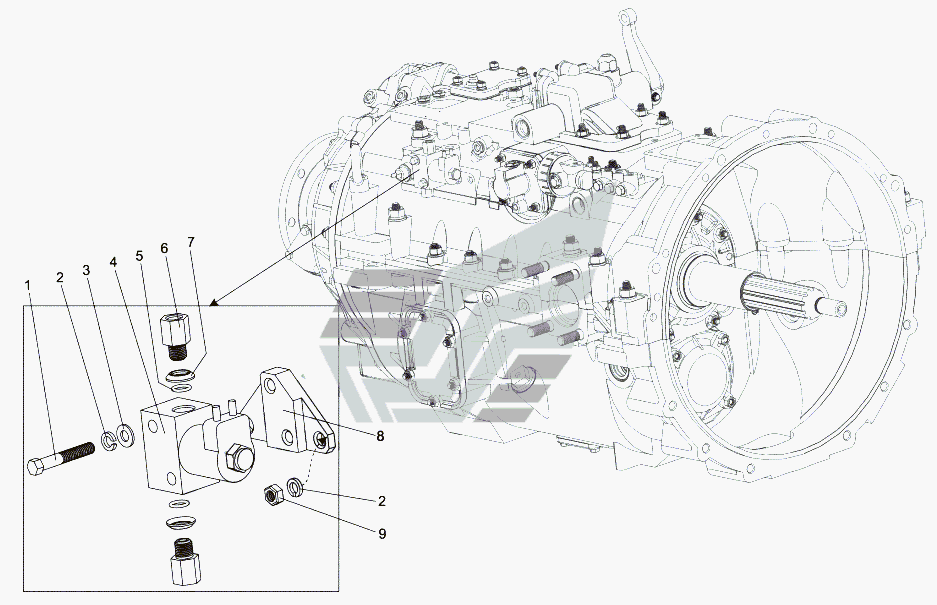 1
2
3
4
5
6
7
8
2
9