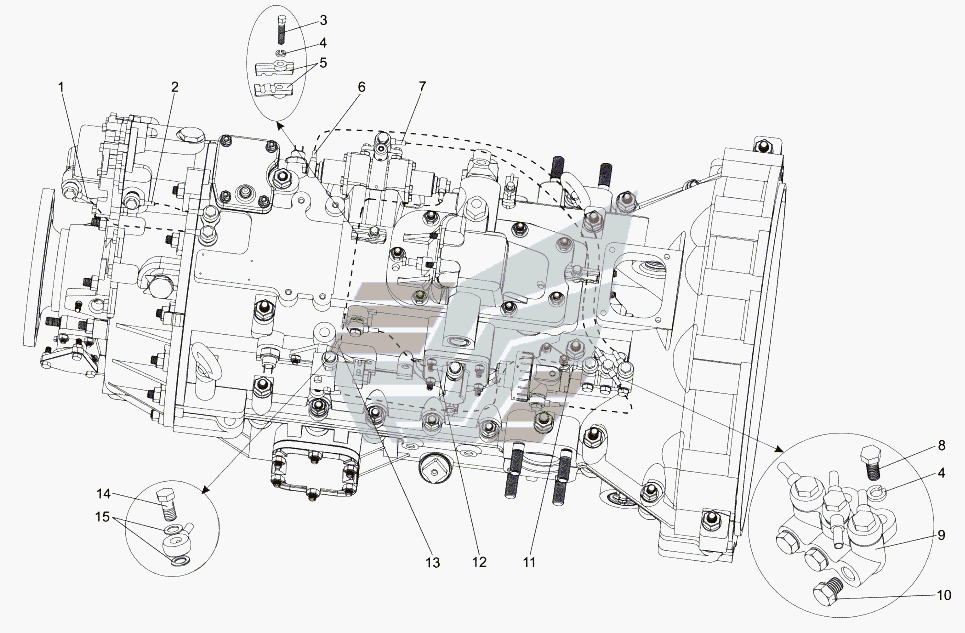 3
4
5
1
2
6
7
8
4
9
10
14
15
13
12
11