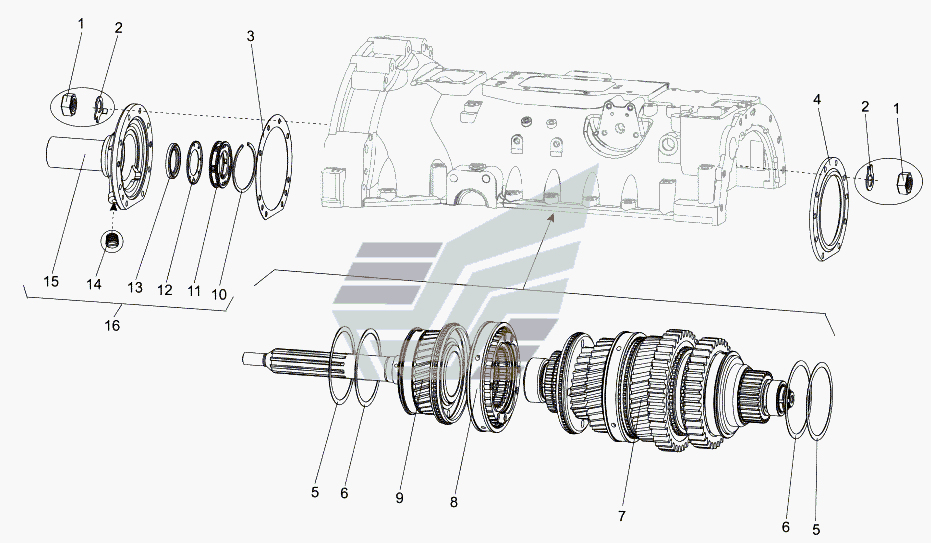 1
2
3
4
2
1
15
14
13
12
11
10
16
5
6
9
8
7
6
5