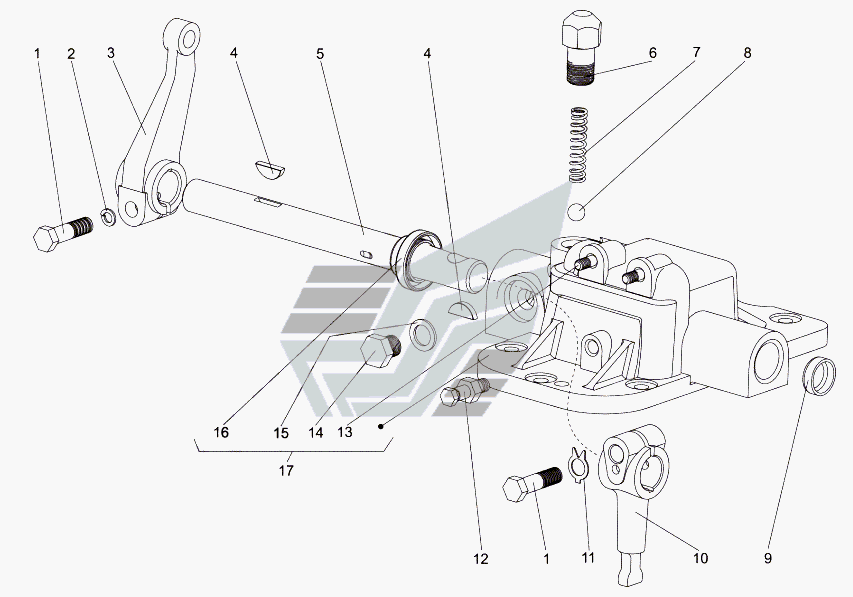 1
2
3
4
5
4
6
7
8
16
15
14
13
17
12
1
11
10
9