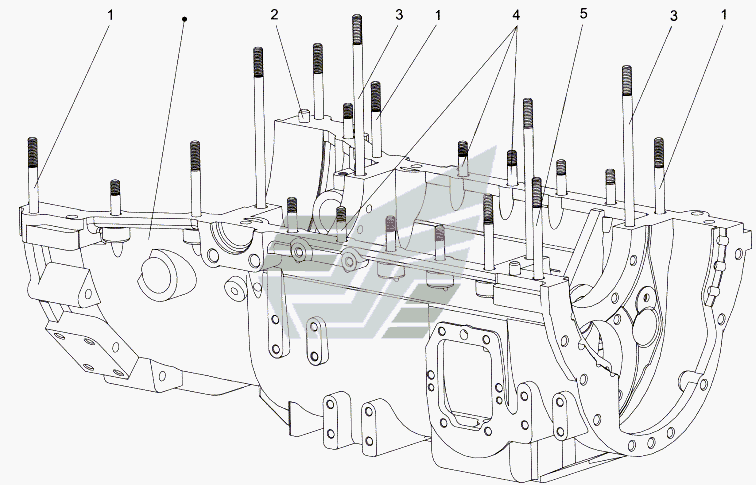 1
2
3
1
4
5
3
1