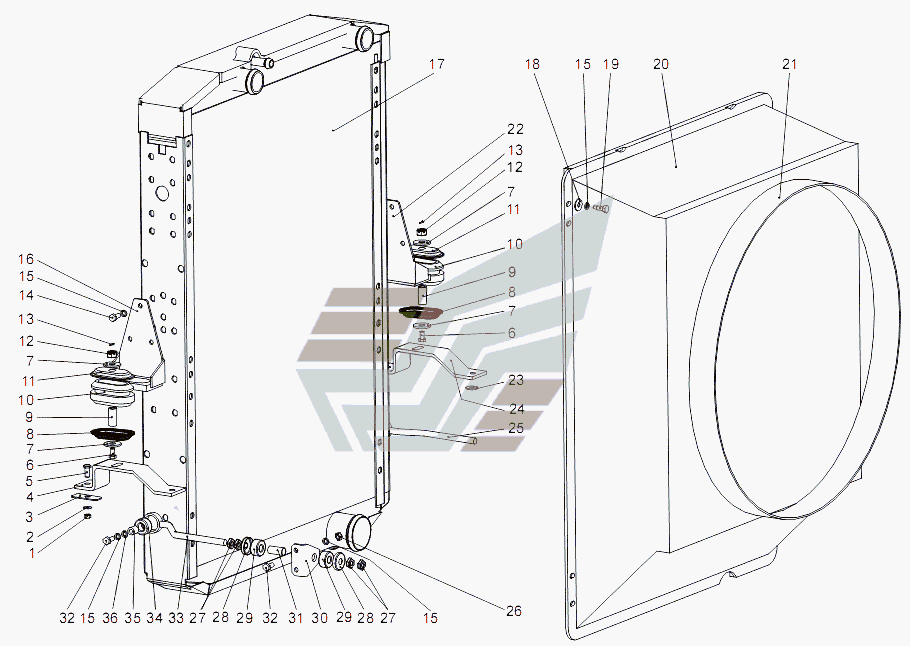 17
18
15
19
20
21
22
13
12
7
11
10
9
8
7
6
23
24
25
16
15
14
13
12
7
11
10
9
8
7
6
5
4
3
2
1
32
15
36
35
34
33
27
28
29
32
31
30
29
28
27
15
26