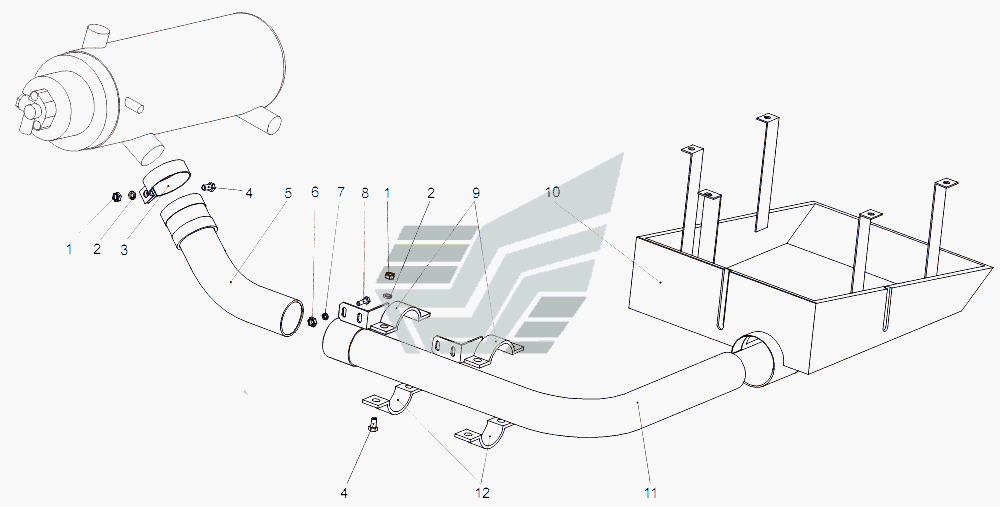 1
2
3
4
5
6
7
8
1
2
9
10
4
12
11