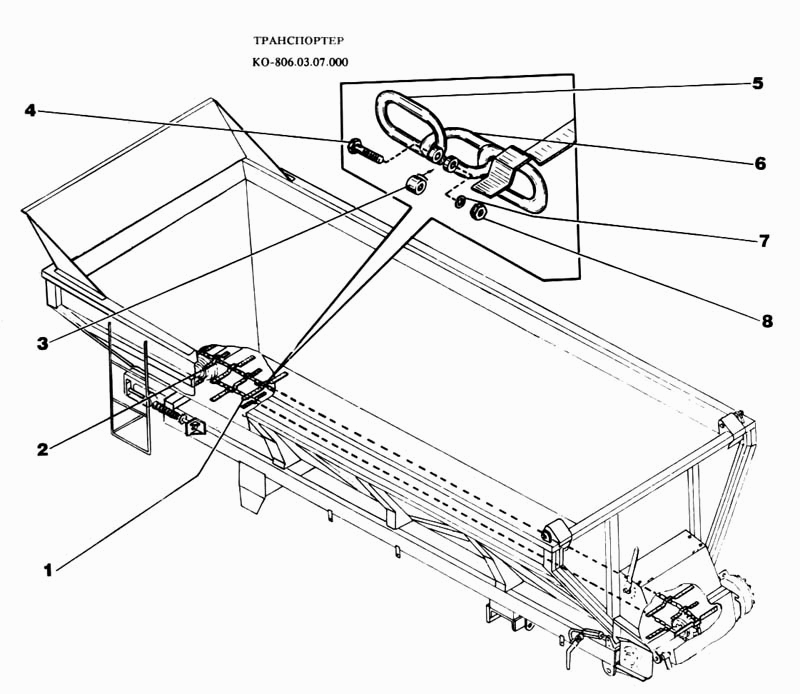 ТРАНСПОРТЕР
КО-806.03.07.000

5
4
6
7
8
3
2
1