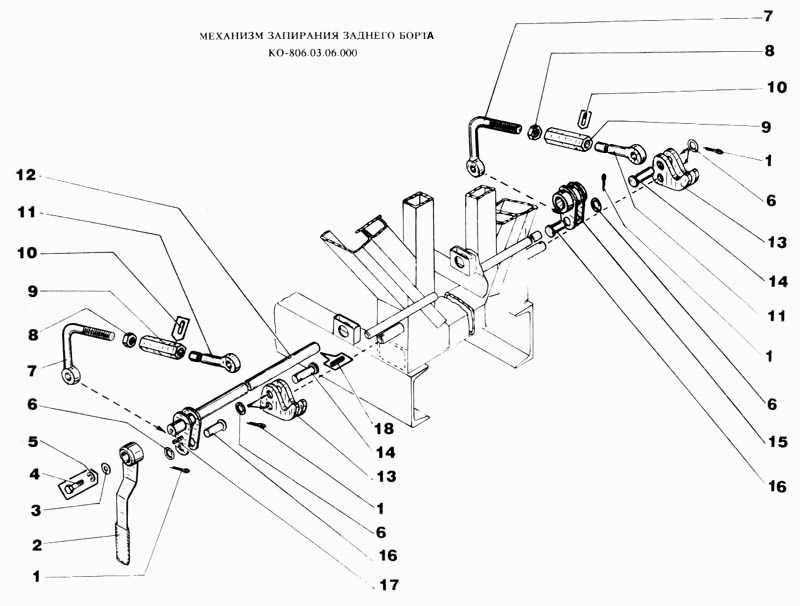 МЕХАНИЗМ ЗАПИРАНИЯ ЗАДНЕГО БОРТА
КО-806.03.06.000

7
8
10
9
1
6
13
14
11
1
6
15
16

12
11
10
9
8
7
6
5
4
3
2
1

18
14
13
1
6
16
17