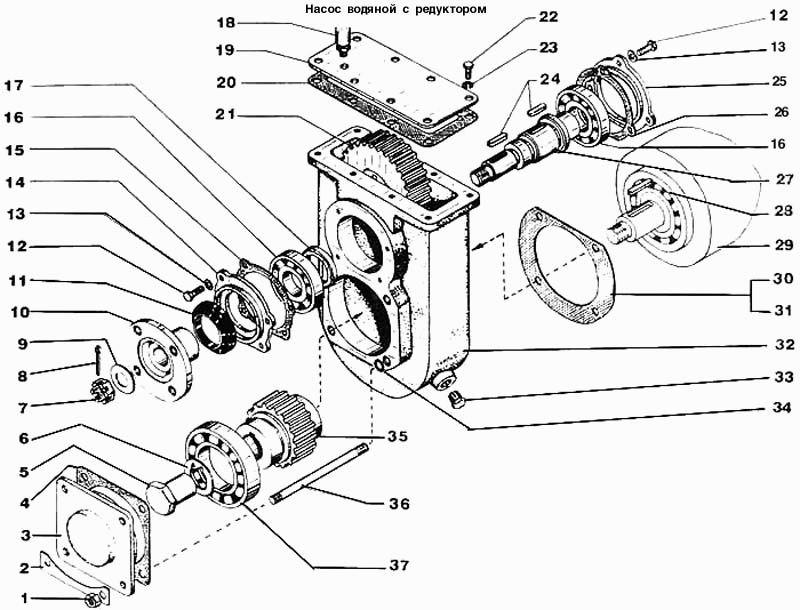 Насос водяной с редуктором

18
19
20
21
17
16
15
14
13
12
11
10
9
8
7
6
5
4
3
2
1
22
23
24
12
13
25
26
16
27
28
29
30
31
32
33
34
35
36
37