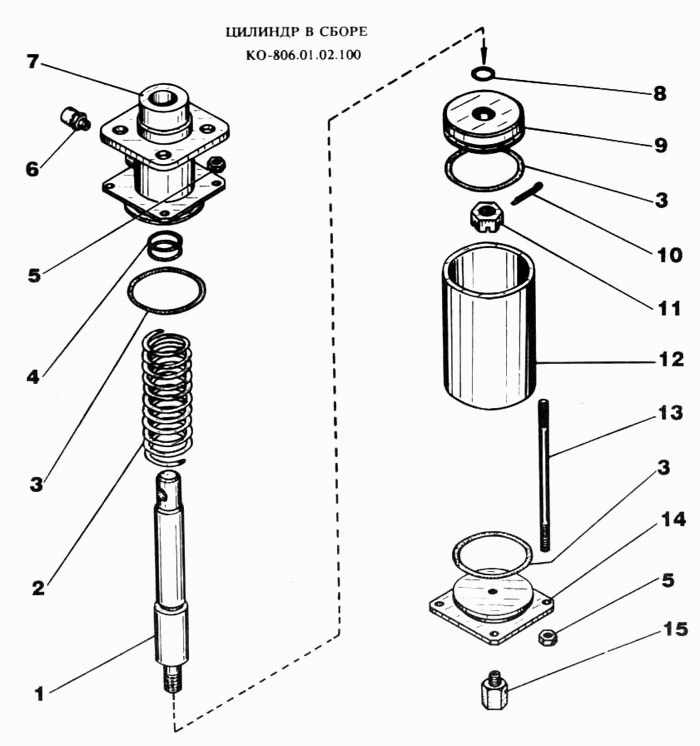 ЦИЛИНДР В СБОРЕ
КО-806.01.02.100

7
6
5
4
3
2
1
8
9
3
10
11
12
13
3
14
5
15