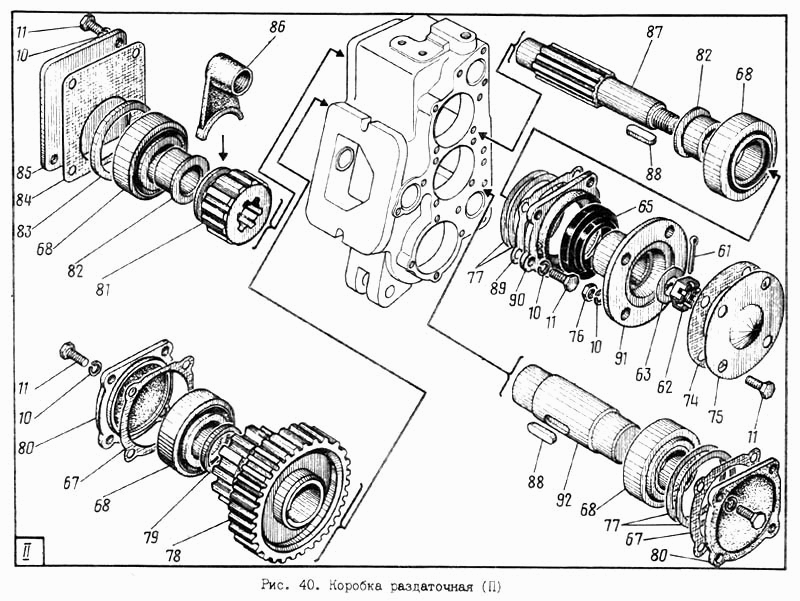 11
10
86
87
82
68
85
84
83
68
82
81
88
65
61
77
89
90
10
11
76
10
91
63
62
74
75
11
11
10
80
67
68
79
78
88
92
68
77
67
80
II

Рис. 40. Коробка раздаточная (П)