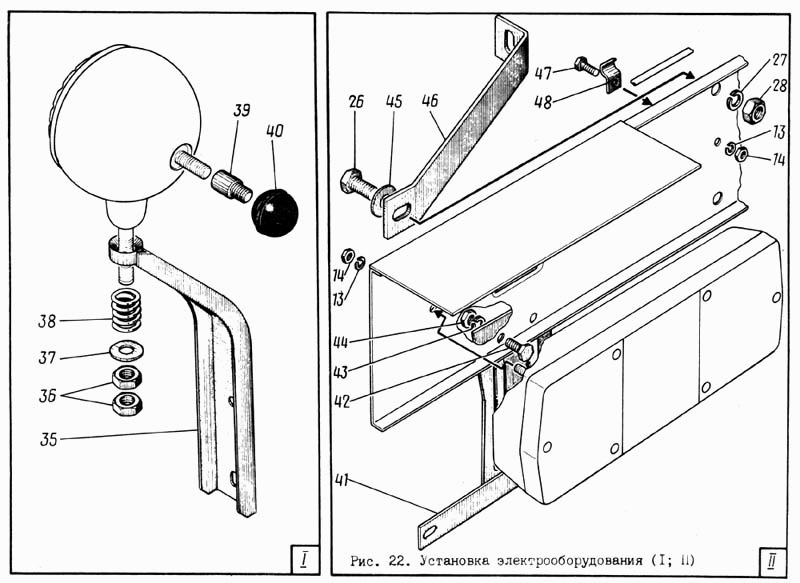 39
40
38
37
36
35
I

26
45
46
47
48
27
28
13
14
14
13
44
43
42
41
Рис. 22. Установка электрооборудования (I; II)
II