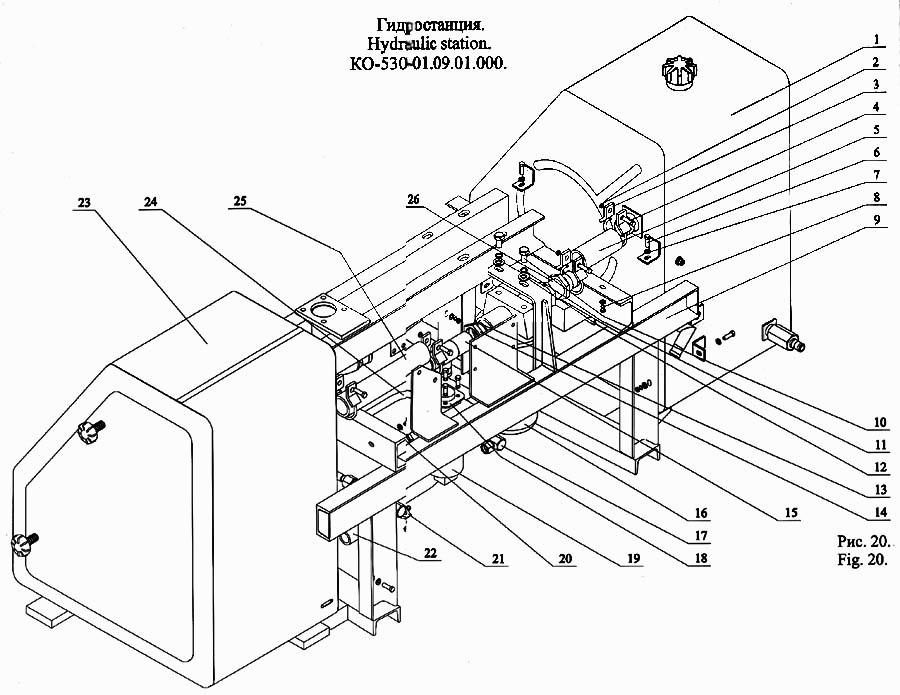 Гидростанция.
Hydraulic station.
КО-530-01.09.01.000.

1
2
3
4
5
6
7
8
9
23
24
25
26
10
11
12
13
14
15
16
17
18
19
20
21
22

Рис. 20.
Fig. 20.