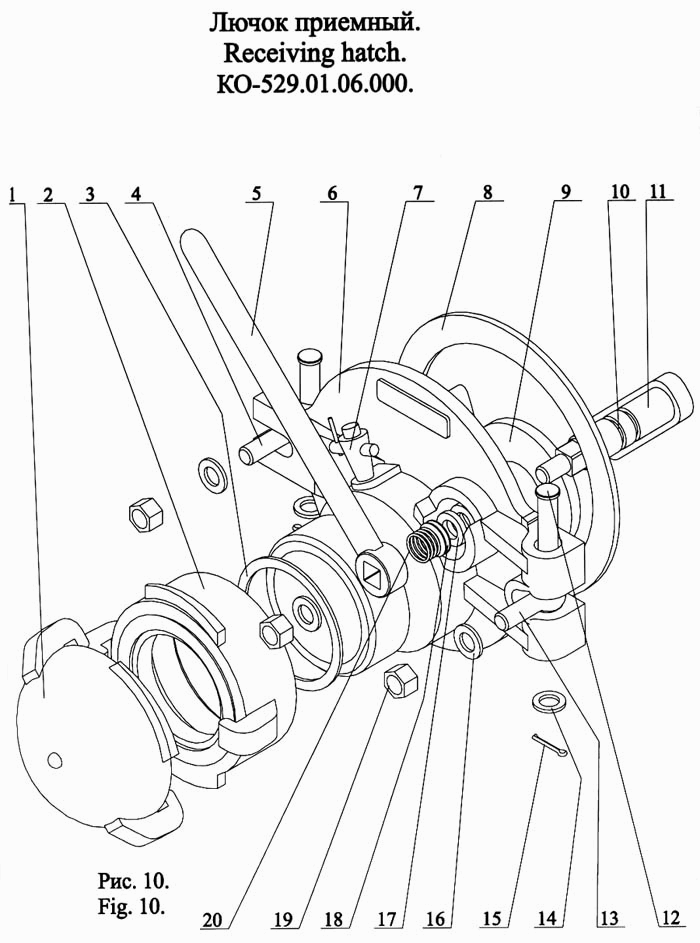 Лючок приемный.
Receiving hatch.
КО-529.01.06.000.

1 2 3 4 5 6 7 8 9 10 11

Рис. 10.
Fig. 10.

20 19 18 17 16 15 14 13 12