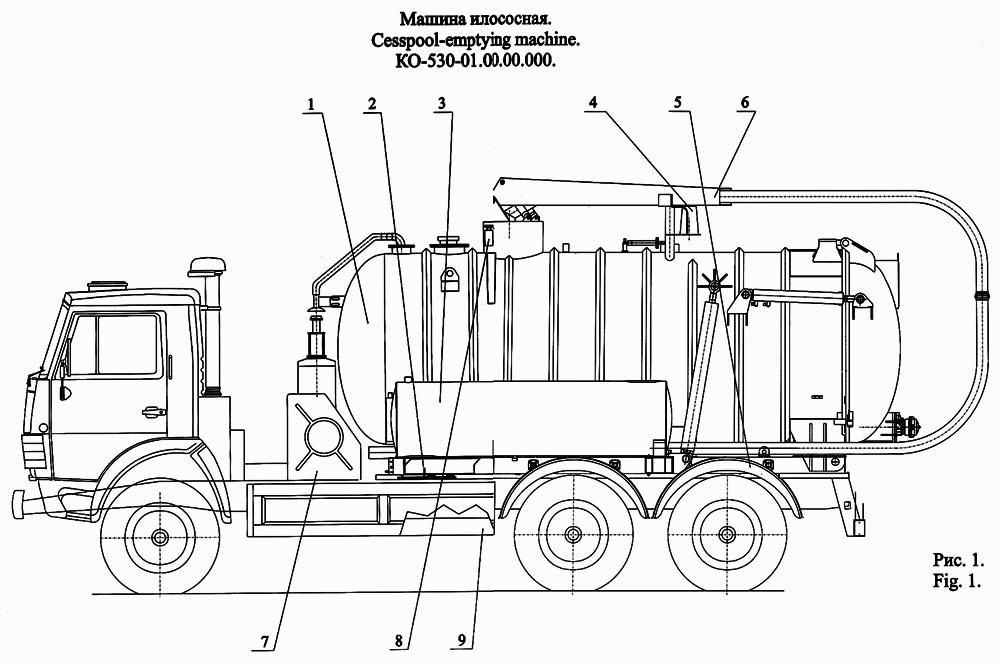 Машина илососная.
Cesspool-emptying machine.
КО-530-01.00.00.000.

1
2
3
4
5
6
7
8
9

Рис. 1.
Fig. 1.