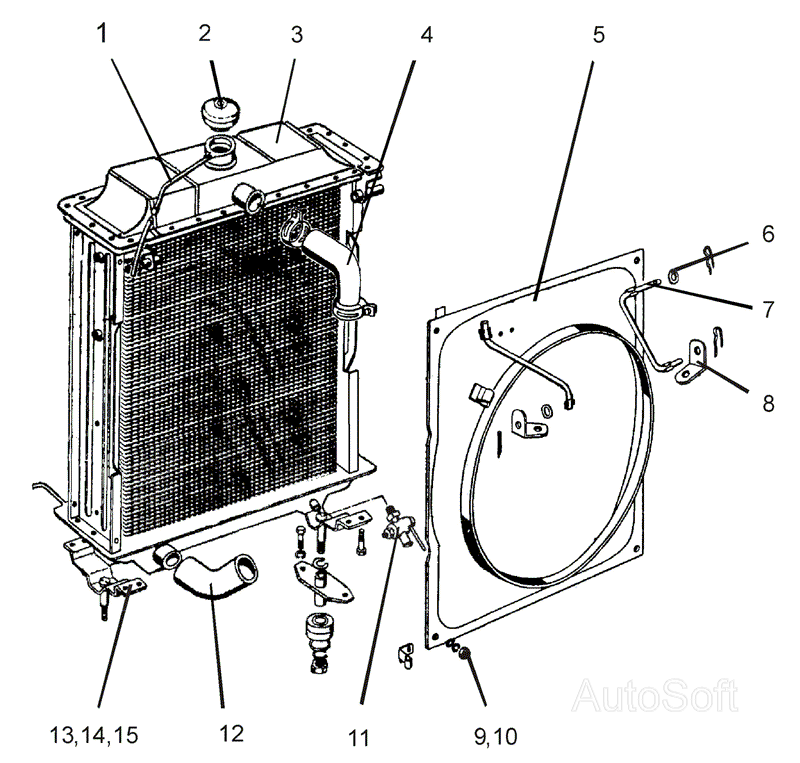 1
2
3
4
5
6
7
8
13,14,15
12
11
9,10
AutoSoft