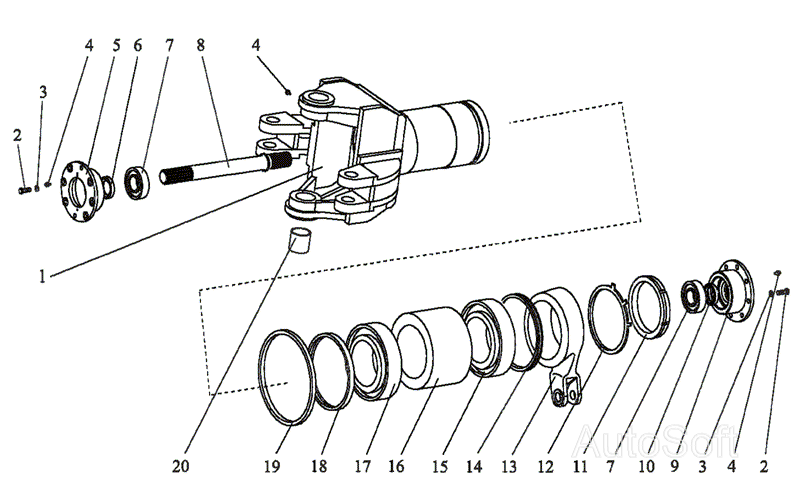 4 5 6 7 8 4
3
2
1
20 19 18 17 16 15 14 13 12 11 7 10 9 3 4 2
AutoSoft