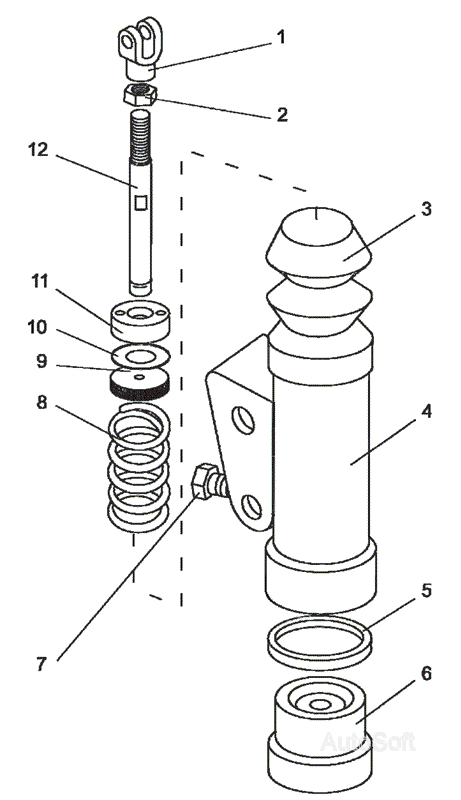 1
2
12
3
11
10
9
8
4
7
5
6
AutoSoft