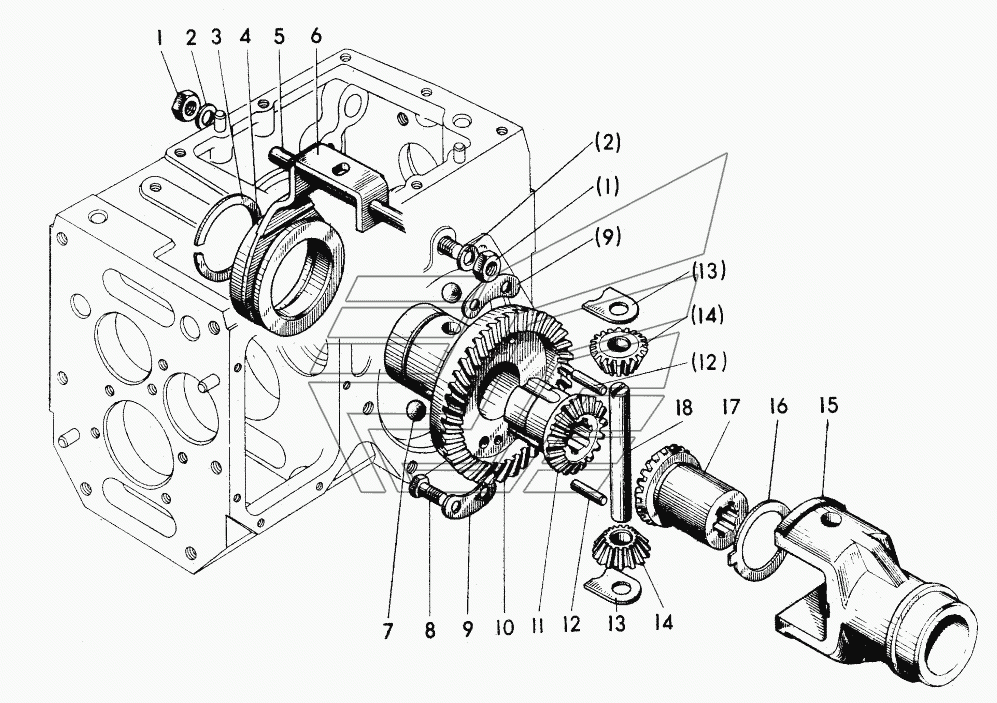 1 2 3 4 5 6

(2)

(1)

(9)

(13)

(14)

(12)

18 17 16 15

7 8 9 10 11 12 13 14