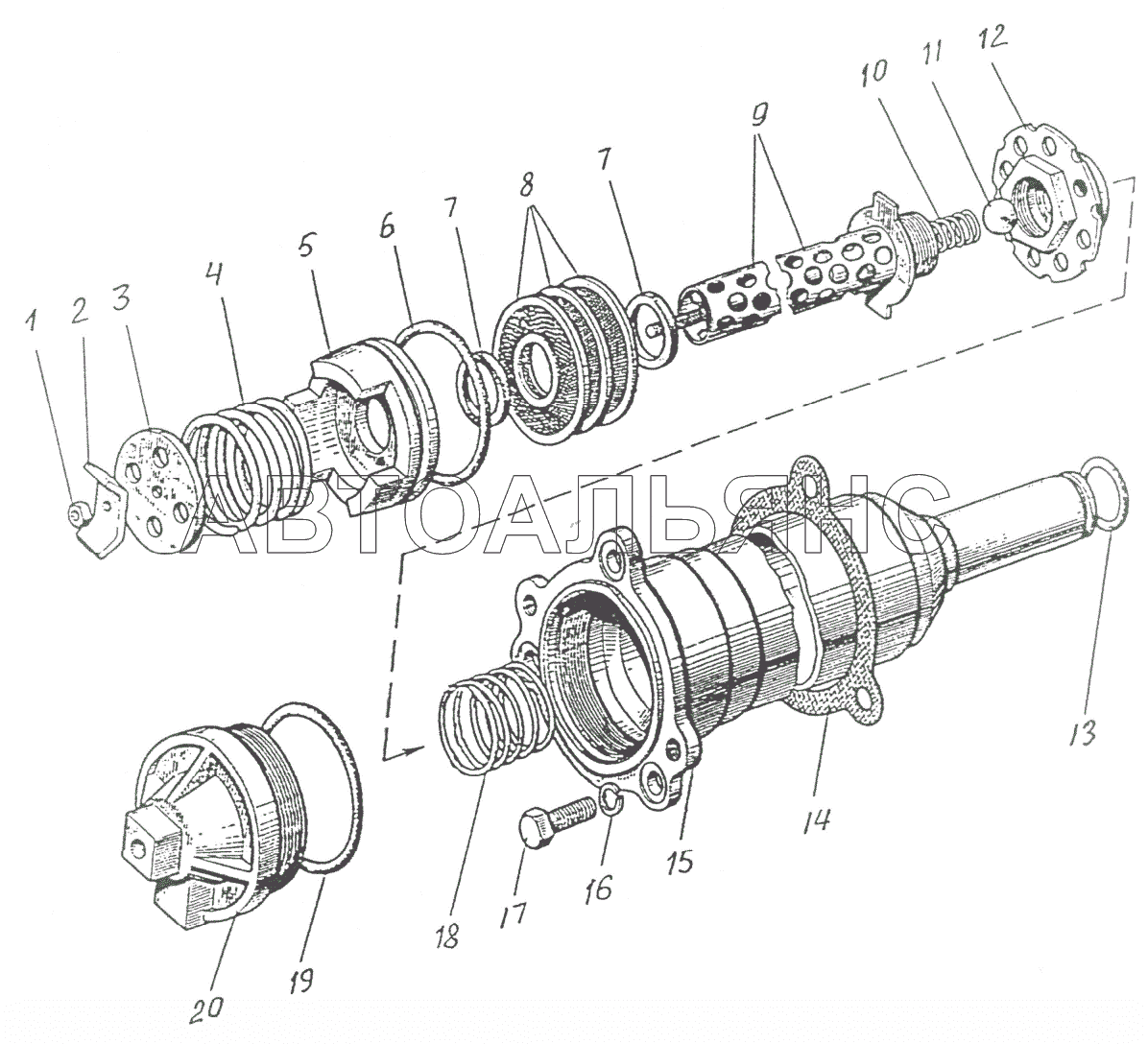 1
2
3
4
5
6
7
8
7
9
10
11
12
АВТОАЛЬЯНС
13
14
15
16
17
18
19
20