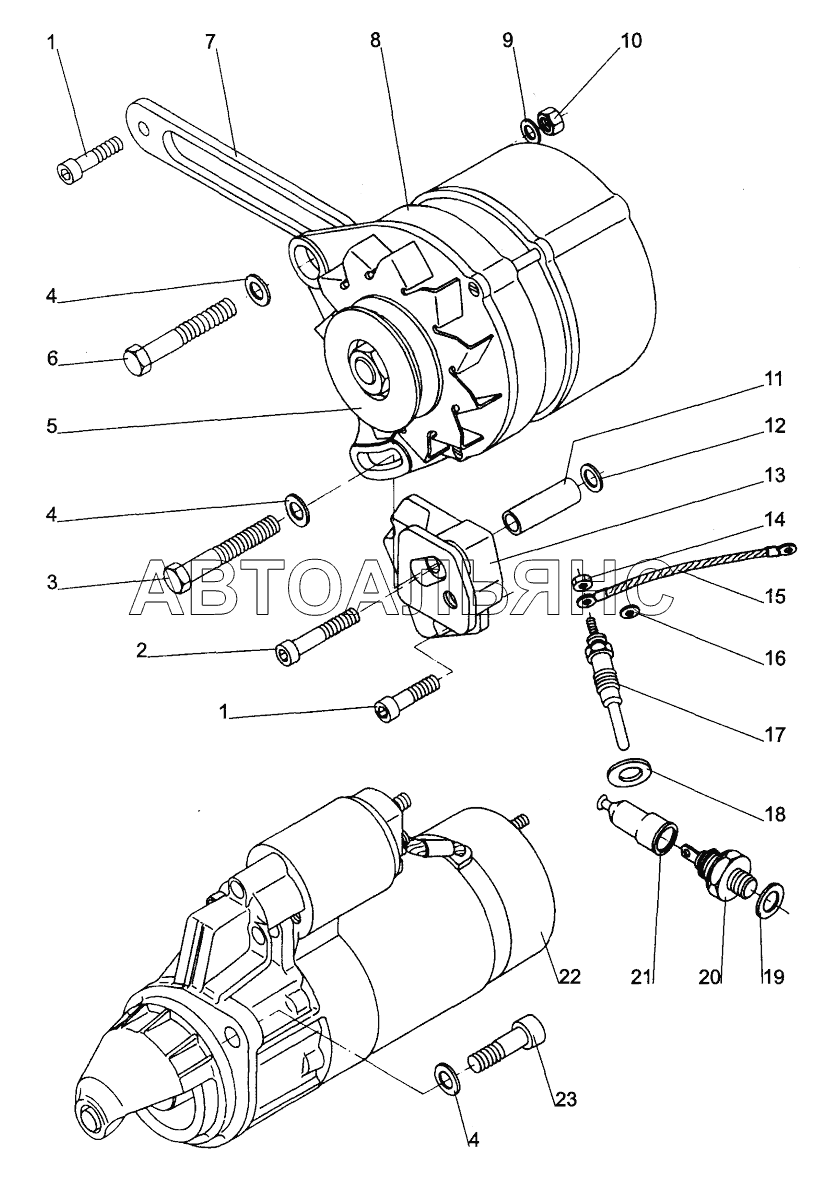 1
7
8
9
10
4
6
5
11
12
4
13
14
3
АВТОАЛЬЯНС
15
2
16
1
17
18
22
21
20
19
23
4