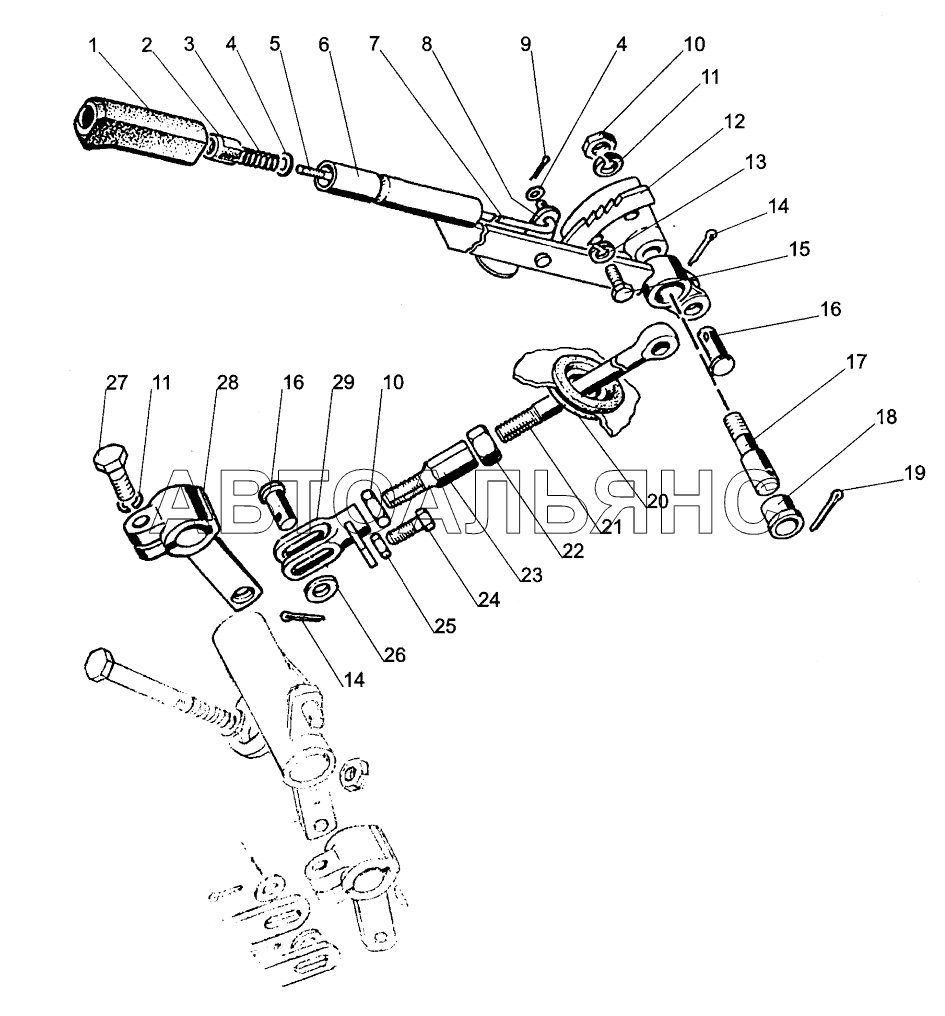 1 2 3 4 5 6 7 8 9 4 10 11 12 13 14 15 16 17 18 19

27 11 28 16 29 10

20 21 22 23 24 25 26 14

АВТОАЛЬЯНС