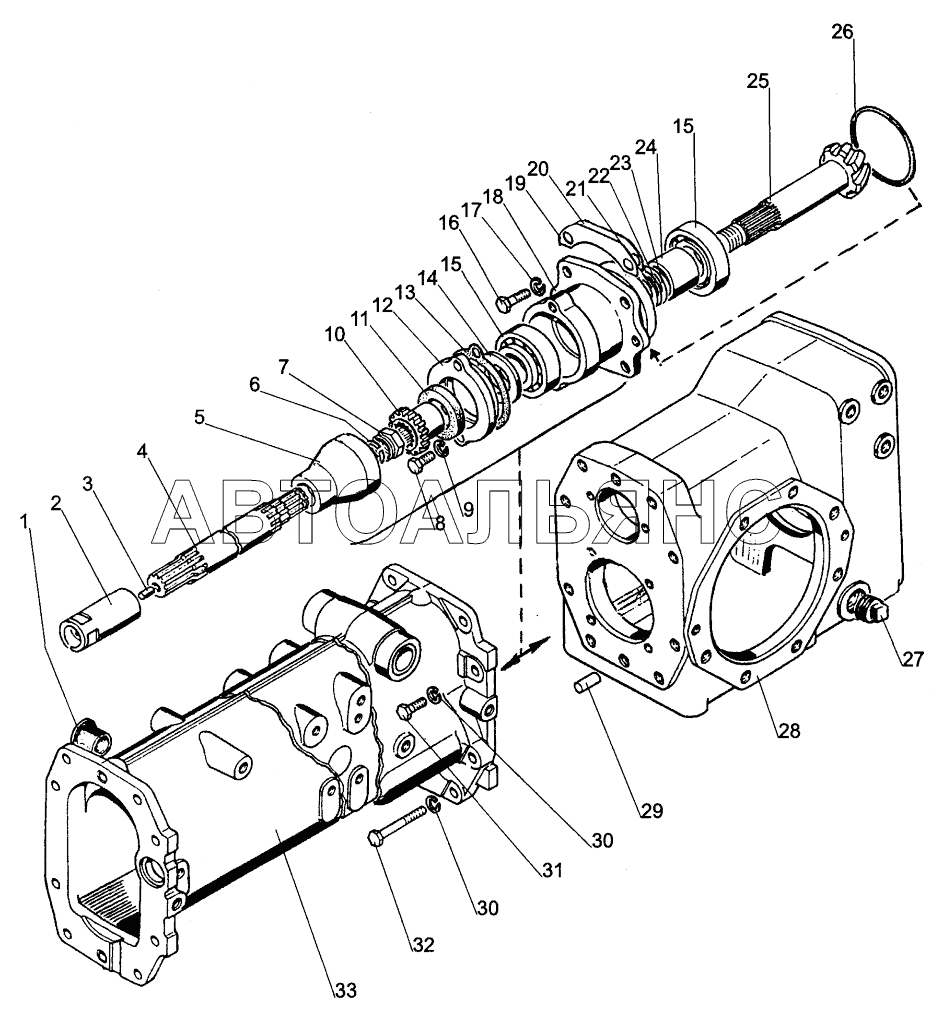 26
25
15
24
23
22
21
20
19
18
17
16
15
14
13
12
11
10
7
6
5
4
3
2
1
8
9
АВТОАЛЬЯНС
27
28
29
30
31
30
32
33