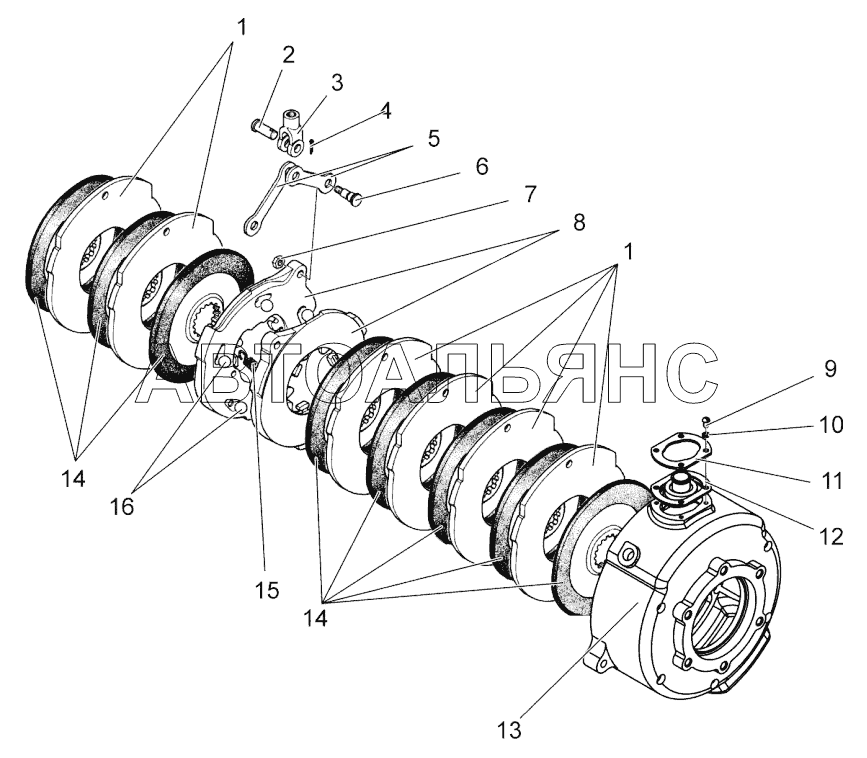 1
2
3
4
5
6
7
8
1
АВТОАЛЬЯНС
9
10
11
12
14
16
15
14
13